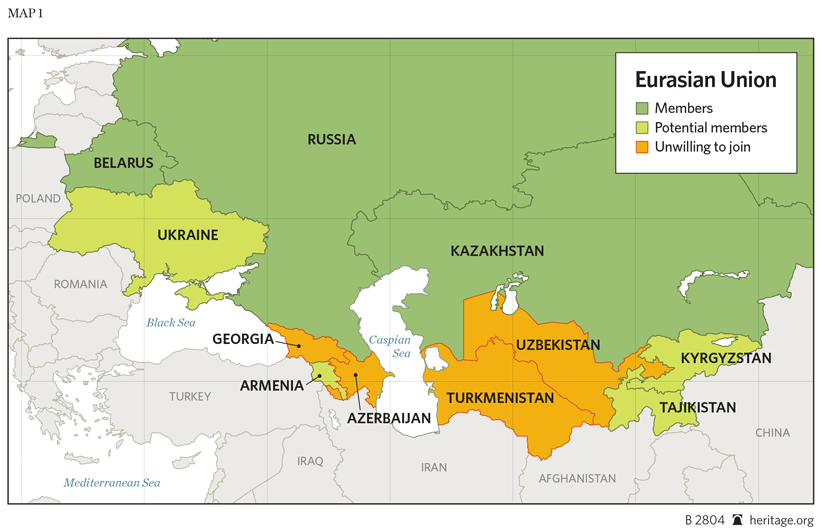 MAP 1

Eurasian Union
Members
Potential members
Unwilling to join

RUSSIA
BELARUS
POLAND
UKRAINE
KAZAKHSTAN
ROMANIA
Black Sea
GEORGIA
Caspian Sea
UZBEKISTAN
KYRGYZSTAN
ARMENIA
TURKEY
AZERBAIJAN
TURKMENISTAN
TAJIKISTAN
CHINA
IRAQ
IRAN
AFGHANISTAN
Mediterranean Sea

B 2804 heritage.org